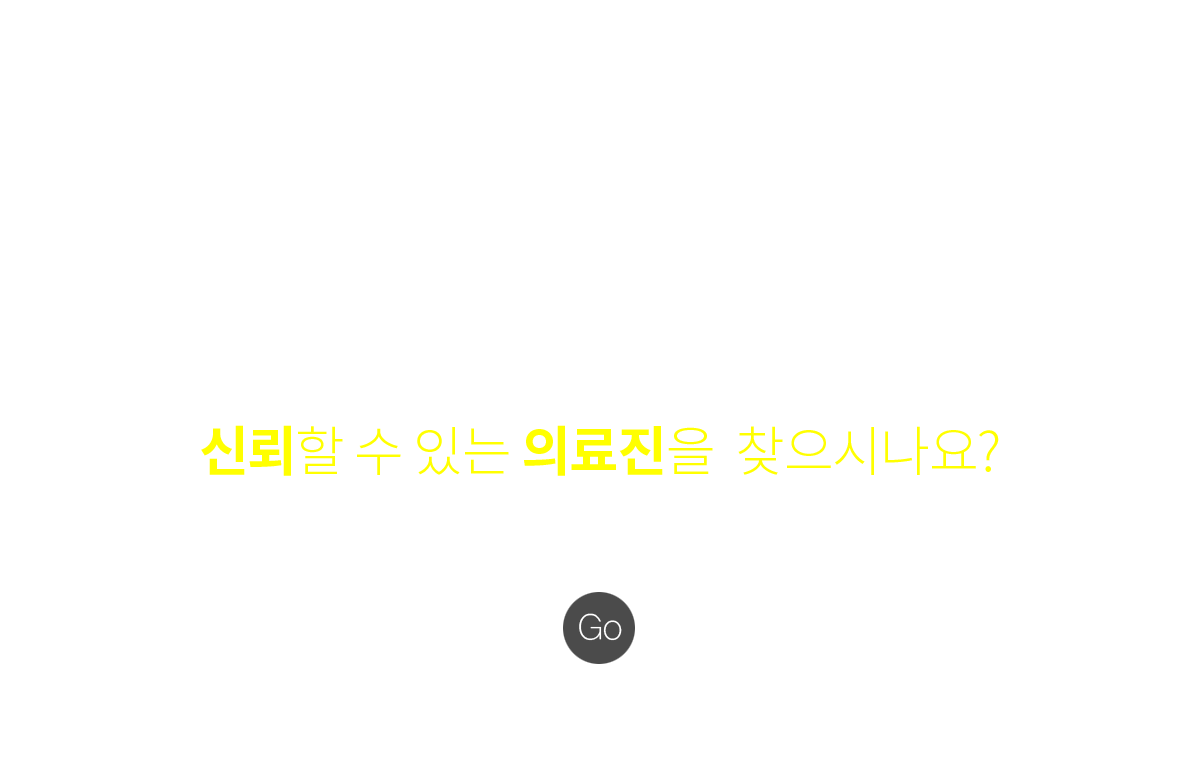 신뢰할 수 있는 의료진을 찾으시나요?

Go